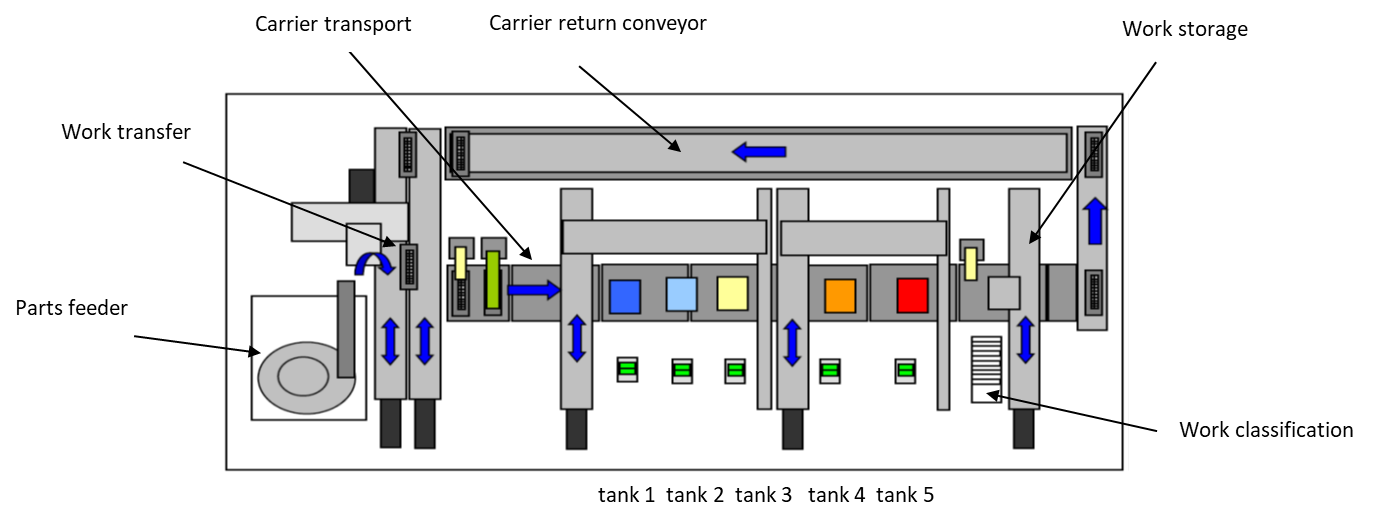 Carrier transport
Carrier return conveyor
Work storage
Work transfer
Parts feeder
Work classification
tank 1 tank 2 tank 3 tank 4 tank 5